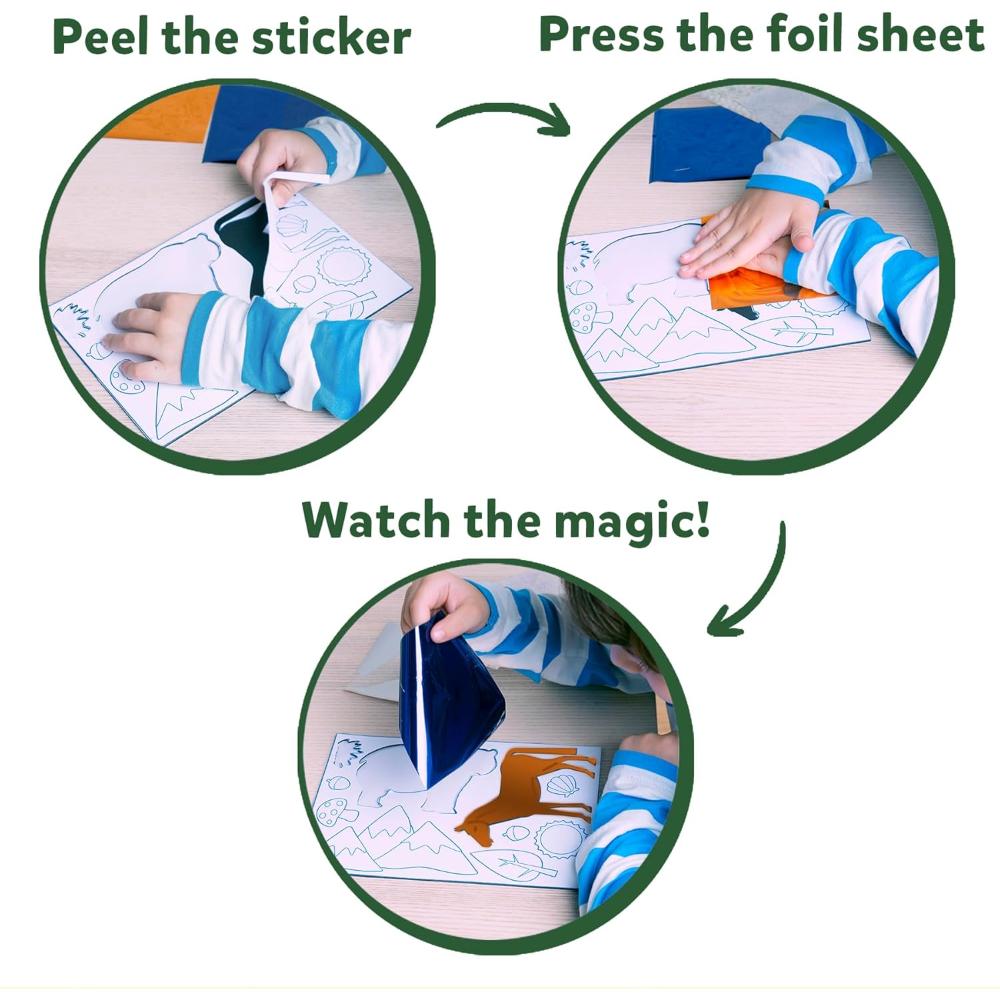 Peel the sticker

Press the foil sheet

Watch the magic!